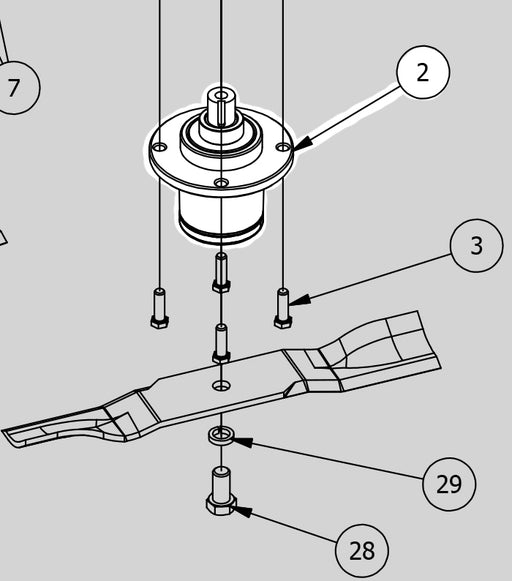 7
2
3
29
28