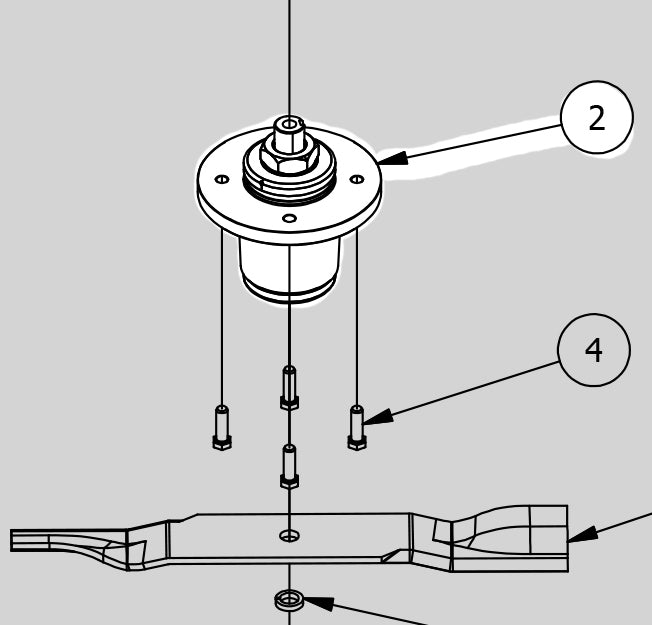 2

4